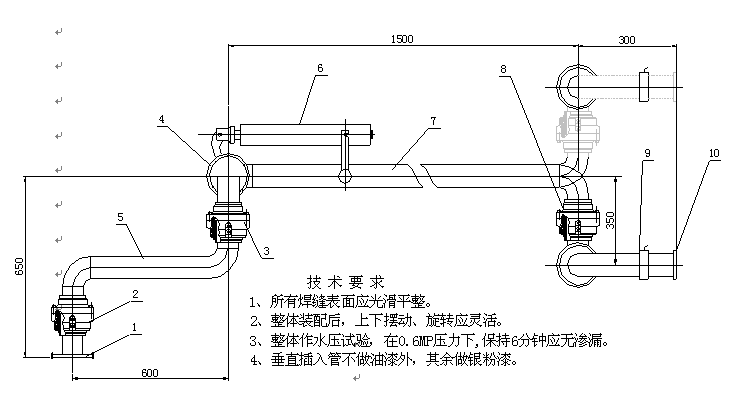 1500
300
6
8
4
7
9
10
5
3
350
650
2
1
600

技 术 要 求
1、所有焊缝表面应光滑平整。
2、整体装配后，上下摆动、旋转应灵活。
3、整体作水压试验，在0.6MP压力下,保持6分钟应无渗漏。
4、垂直插入管不做油漆外，其余做银粉漆。