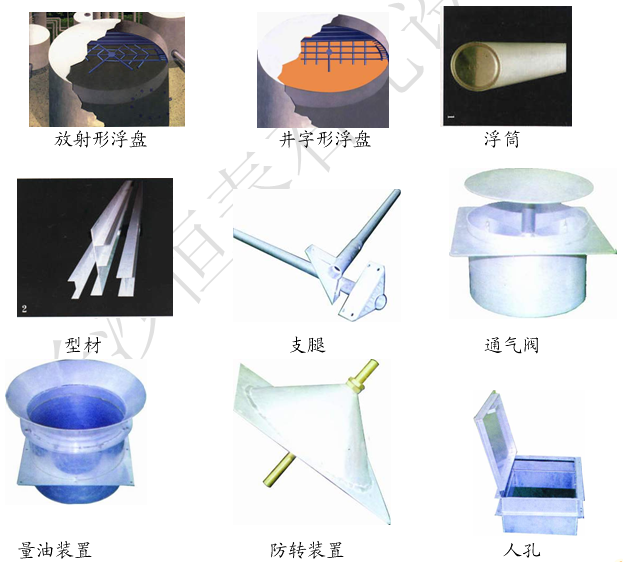 放射形浮盘

井字形浮盘

浮筒

2

型材

支腿

通气阀

量油装置

防转装置

人孔